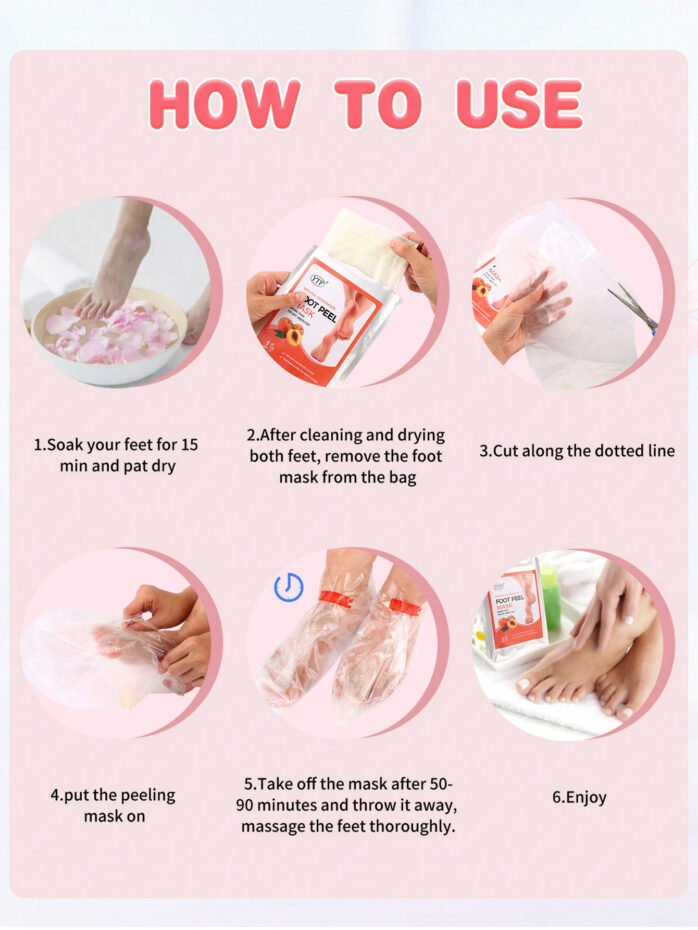 HOW TO USE

YTP

FOOT PEEL MASK

1.Soak your feet for 15 min and pat dry

2.After cleaning and drying both feet, remove the foot mask from the bag

3.Cut along the dotted line

FOOT PEEL MASK

4.put the peeling mask on

5.Take off the mask after 50-90 minutes and throw it away, massage the feet thoroughly.

6.Enjoy