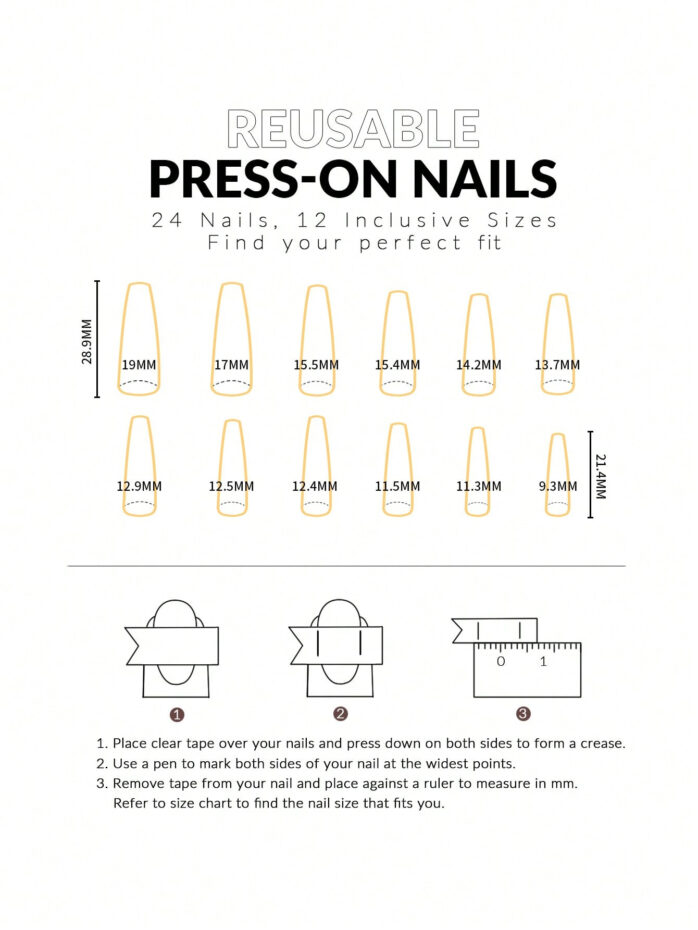 REUSABLE
PRESS-ON NAILS
24 Nails, 12 Inclusive Sizes
Find your perfect fit

28.9MM

19MM 17MM 15.5MM 15.4MM 14.2MM 13.7MM

12.9MM 12.5MM 12.4MM 11.5MM 11.3MM 9.3MM

21.4MM

0 1

1 2 3

1. Place clear tape over your nails and press down on both sides to form a crease.
2. Use a pen to mark both sides of your nail at the widest points.
3. Remove tape from your nail and place against a ruler to measure in mm. Refer to size chart to find the nail size that fits you.